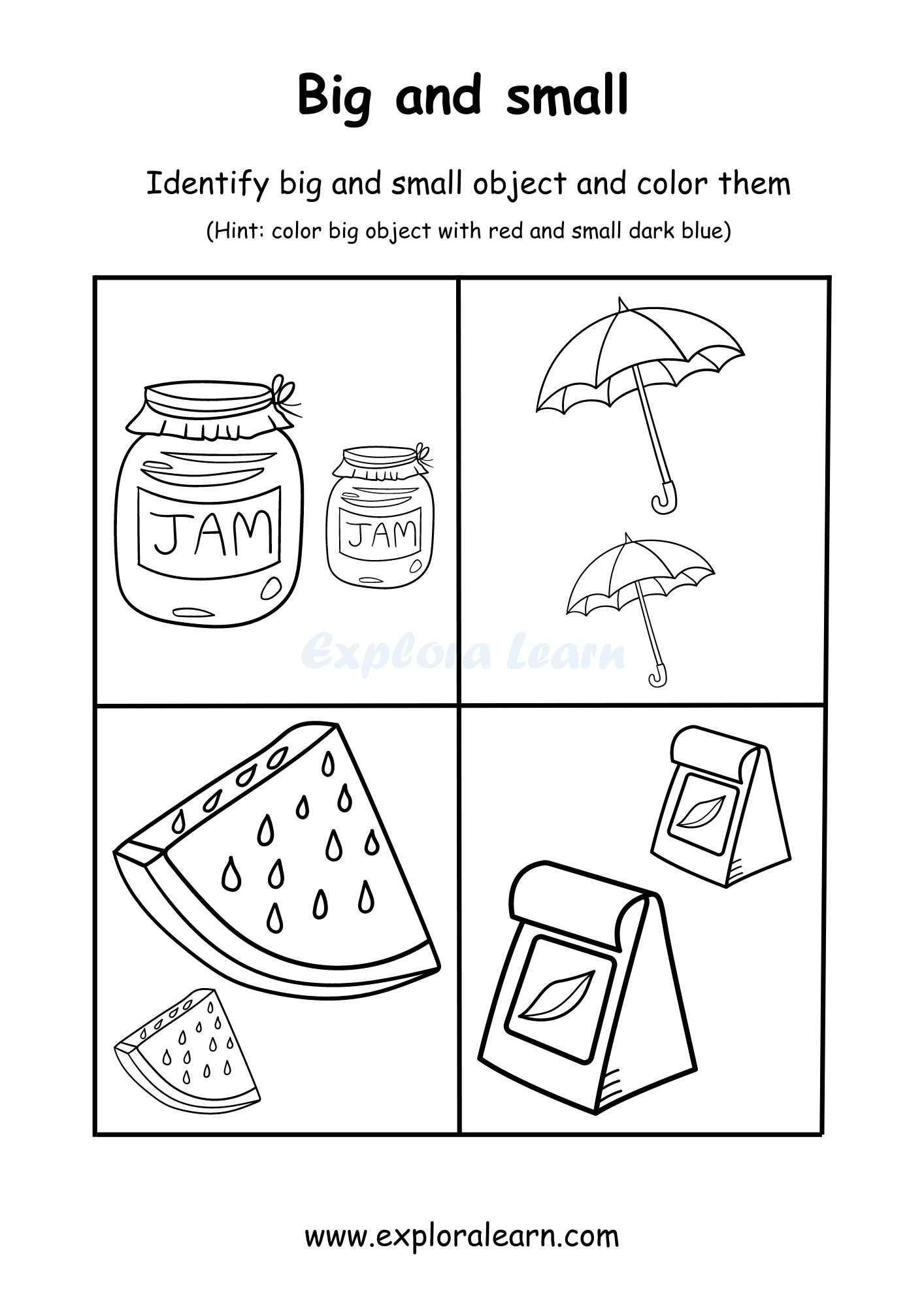 Big and small

Identify big and small object and color them

(Hint: color big object with red and small dark blue)

JAM

JAM

Explora Learn

www.exploralearn.com