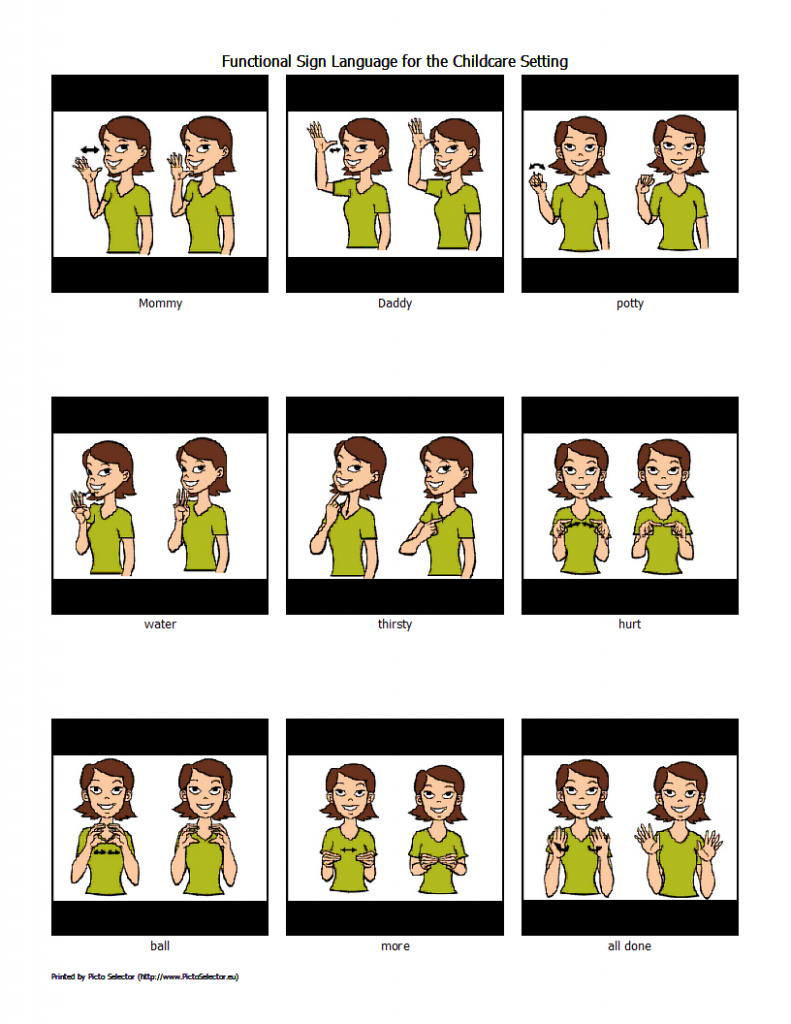 Functional Sign Language for the Childcare Setting

Mommy

Daddy

potty

water

thirsty

hurt

ball

more

all done

Printed by Picto Selector (http://www.PictoSelector.eu)